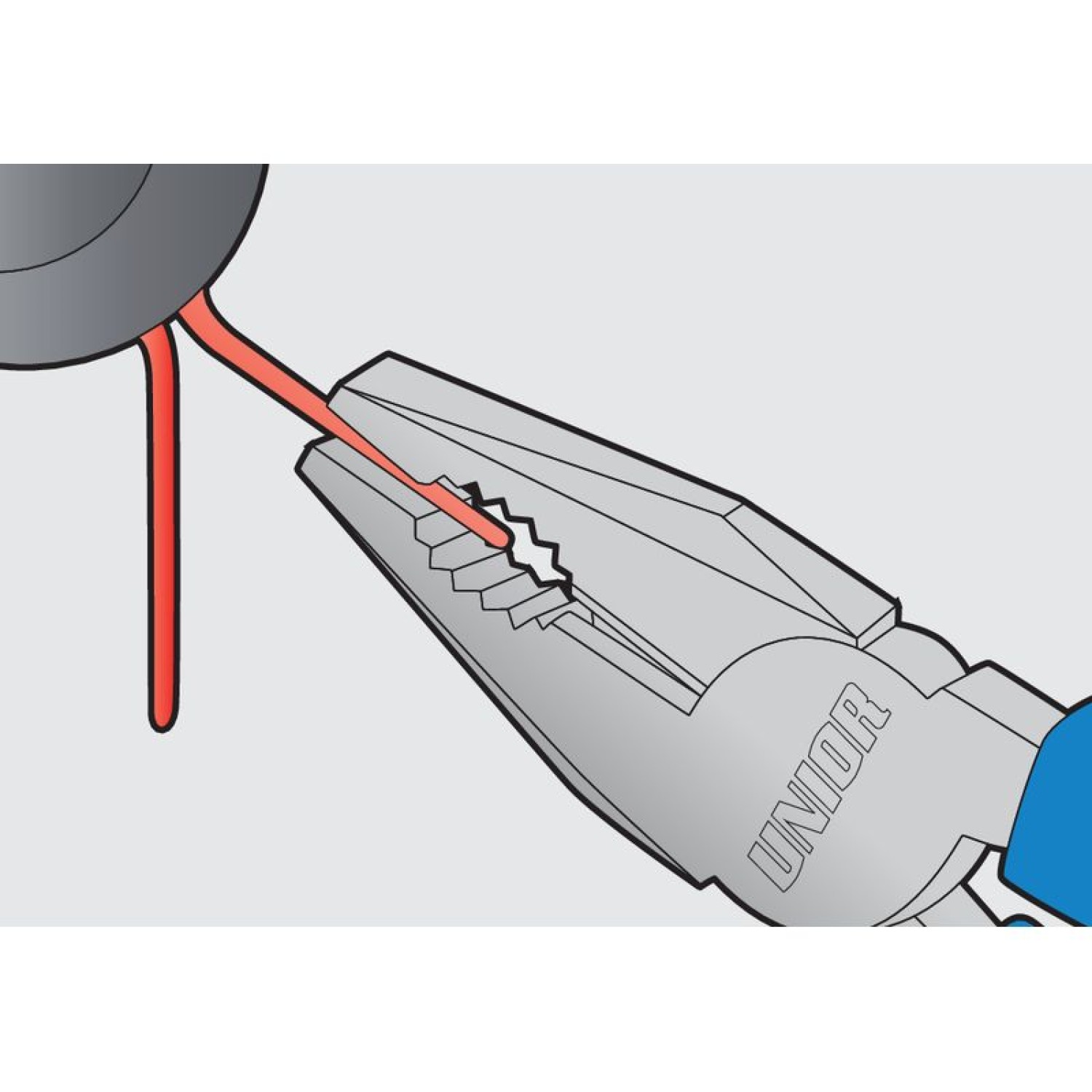 UNIOR